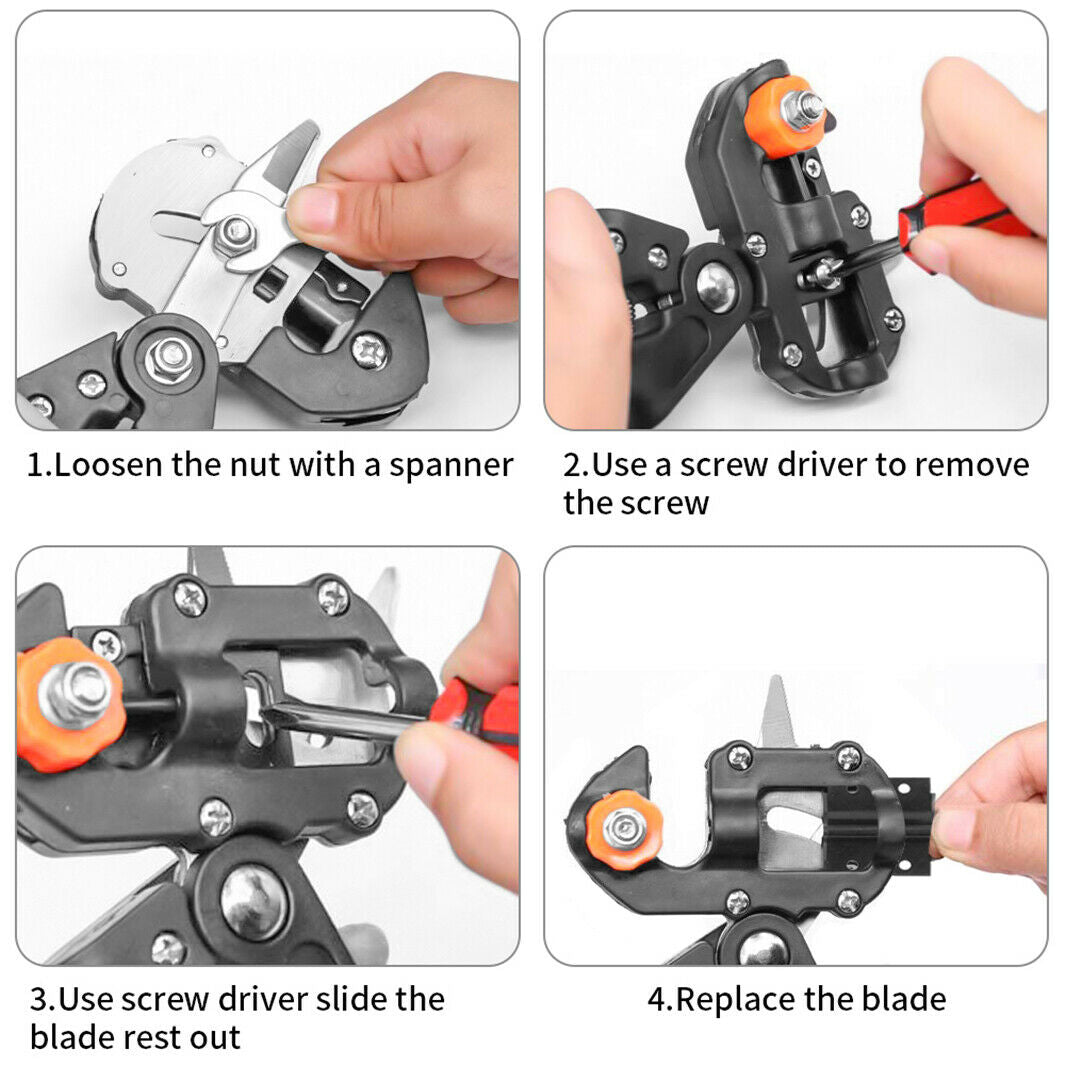 1.Loosen the nut with a spanner

2.Use a screw driver to remove the screw

3.Use screw driver slide the blade rest out

4.Replace the blade